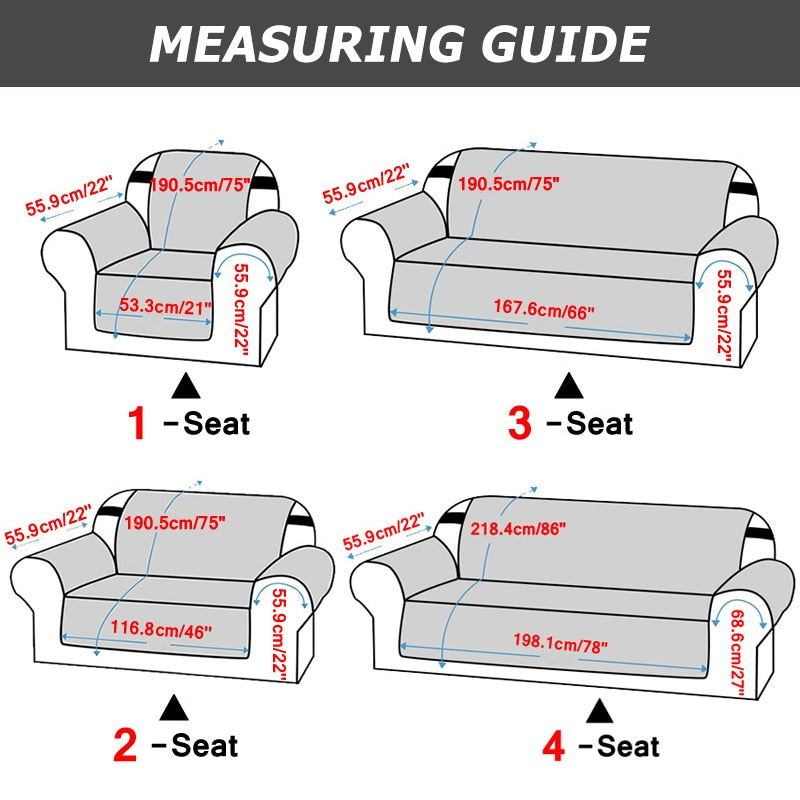 MEASURING GUIDE

55.9cm/22"
190.5cm/75"
53.3cm/21"
55.9cm/22"

1 -Seat

55.9cm/22"
190.5cm/75"
167.6cm/66"
55.9cm/22"

3 -Seat

55.9cm/22"
190.5cm/75"
116.8cm/46"
55.9cm/22"

2 -Seat

55.9cm/22"
218.4cm/86"
198.1cm/78"
68.6cm/27"

4 -Seat